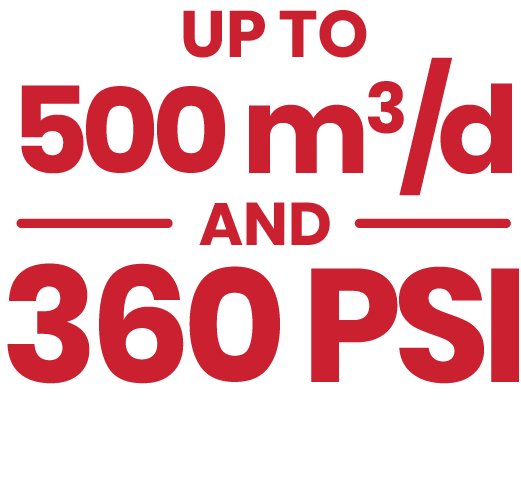 UP TO
500 $m^3/d$
AND
360 PSI