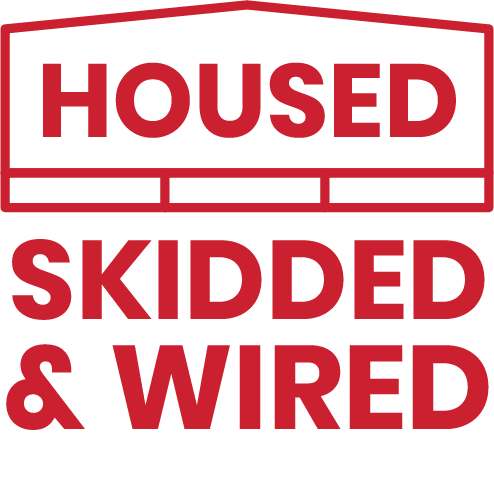 HOUSED
SKIDDED
& WIRED